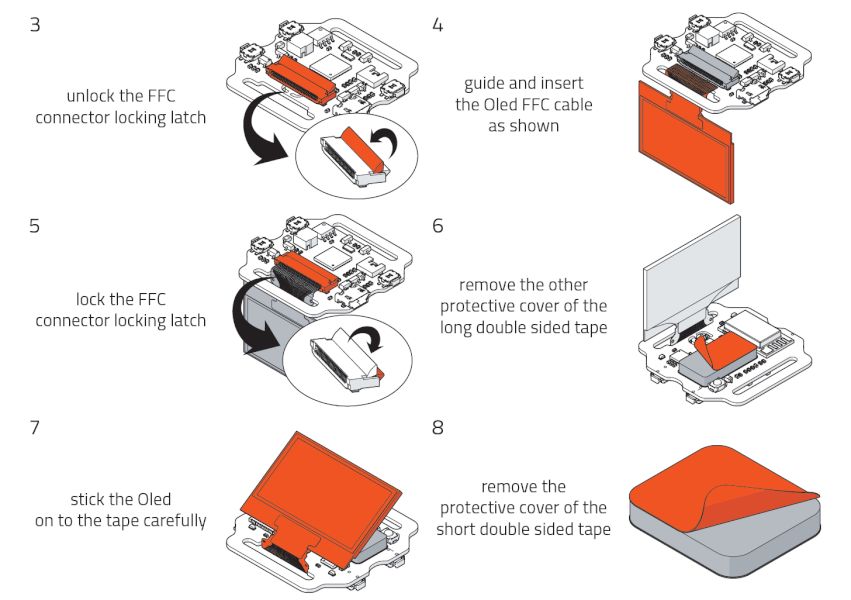 3

unlock the FFC connector locking latch

4

guide and insert the Oled FFC cable as shown

5

lock the FFC connector locking latch

6

remove the other protective cover of the long double sided tape

7

stick the Oled on to the tape carefully

8

remove the protective cover of the short double sided tape