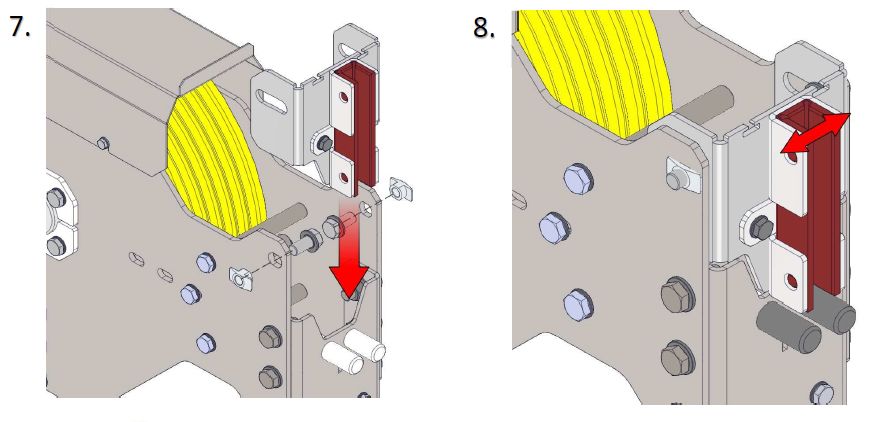 7.

8.